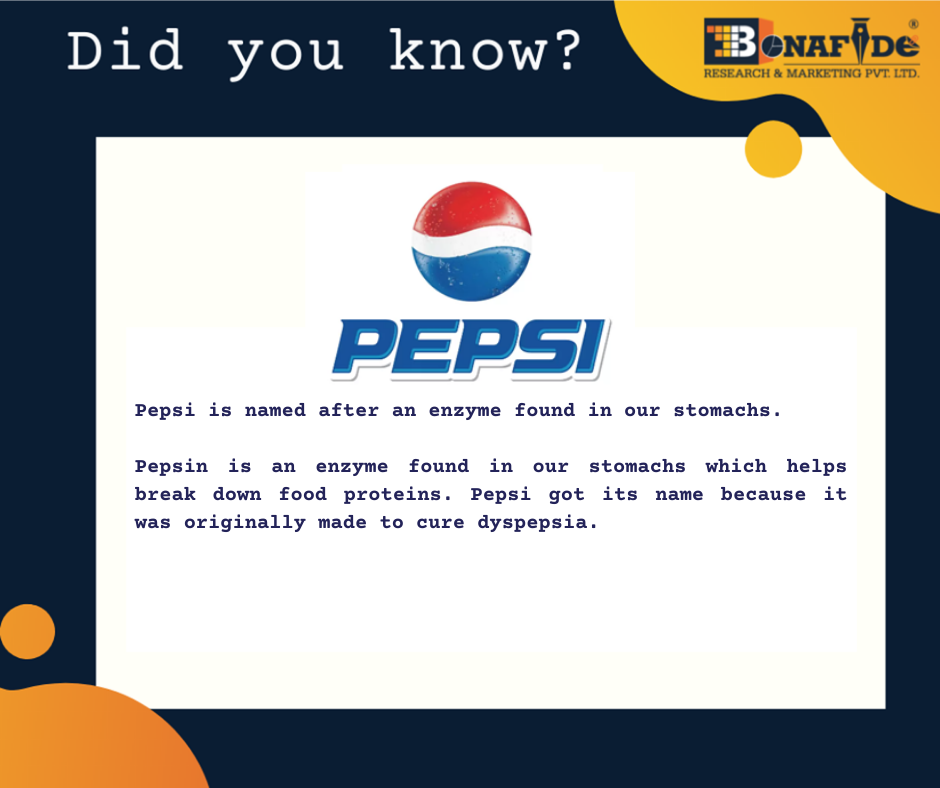 Did you know?

BONAFIDE®
RESEARCH & MARKETING PVT. LTD.

PEPSI

Pepsi is named after an enzyme found in our stomachs.

Pepsin is an enzyme found in our stomachs which helps break down food proteins. Pepsi got its name because it was originally made to cure dyspepsia.