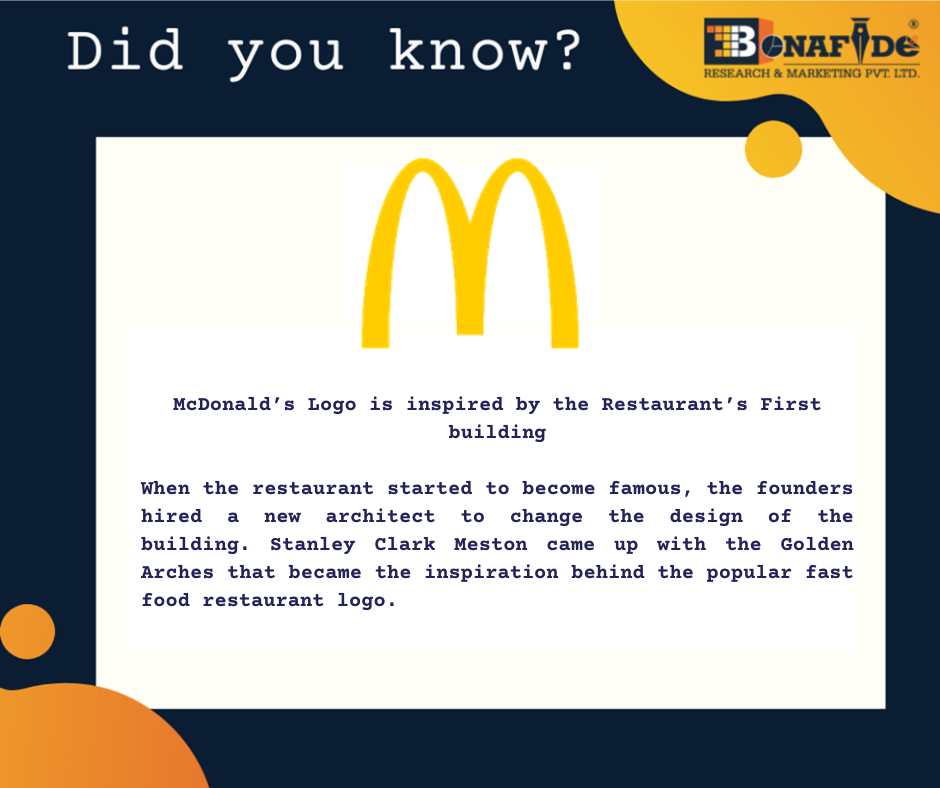 Did you know?

BONAFIDE®
RESEARCH & MARKETING PVT. LTD.

McDonald's Logo is inspired by the Restaurant's First building

When the restaurant started to become famous, the founders hired a new architect to change the design of the building. Stanley Clark Meston came up with the Golden Arches that became the inspiration behind the popular fast food restaurant logo.