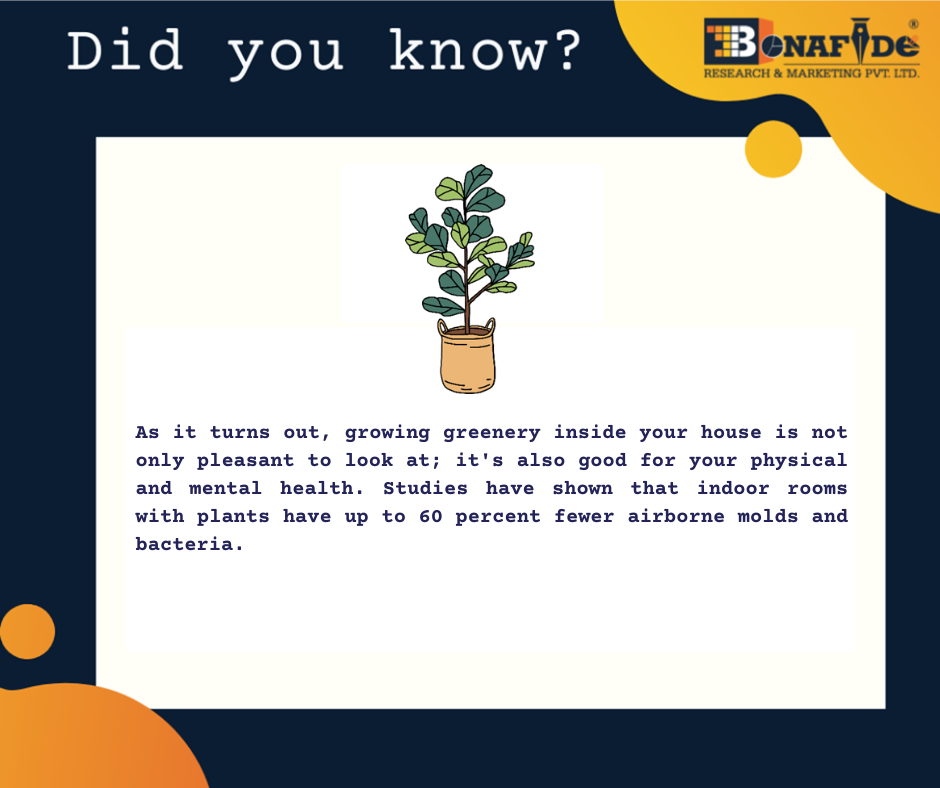 Did you know?

BONAFIDE®
RESEARCH & MARKETING PVT. LTD.

As it turns out, growing greenery inside your house is not only pleasant to look at; it's also good for your physical and mental health. Studies have shown that indoor rooms with plants have up to 60 percent fewer airborne molds and bacteria.