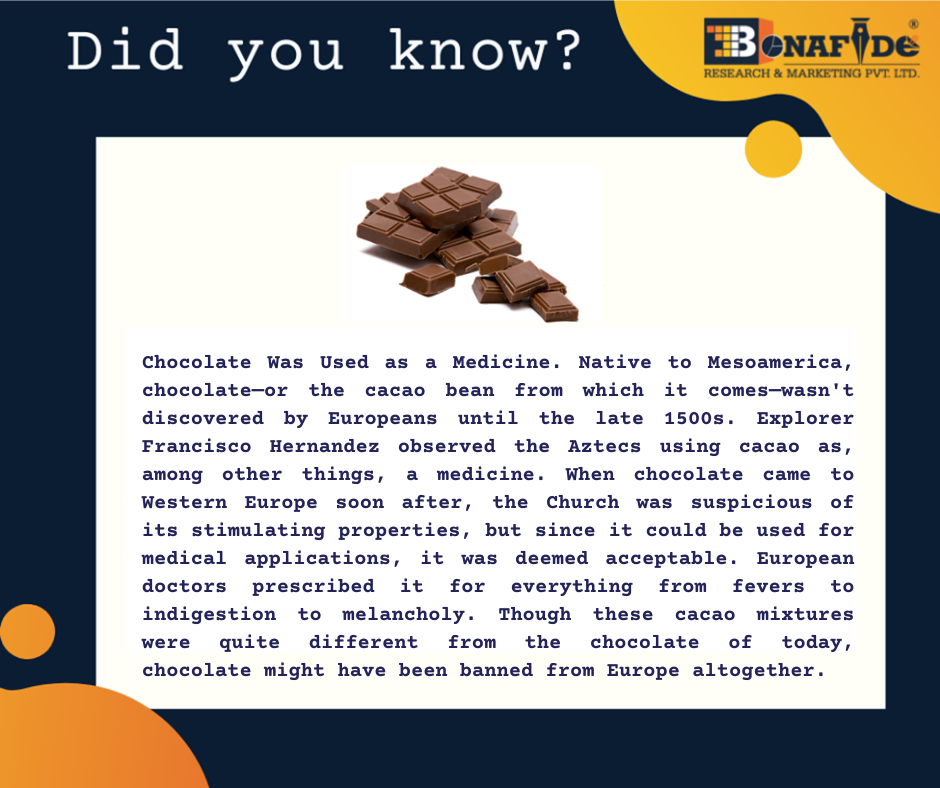 Did you know?

BONAFIDE®
RESEARCH & MARKETING PVT. LTD.

Chocolate Was Used as a Medicine. Native to Mesoamerica, chocolate—or the cacao bean from which it comes—wasn't discovered by Europeans until the late 1500s. Explorer Francisco Hernandez observed the Aztecs using cacao as, among other things, a medicine. When chocolate came to Western Europe soon after, the Church was suspicious of its stimulating properties, but since it could be used for medical applications, it was deemed acceptable. European doctors prescribed it for everything from fevers to indigestion to melancholy. Though these cacao mixtures were quite different from the chocolate of today, chocolate might have been banned from Europe altogether.