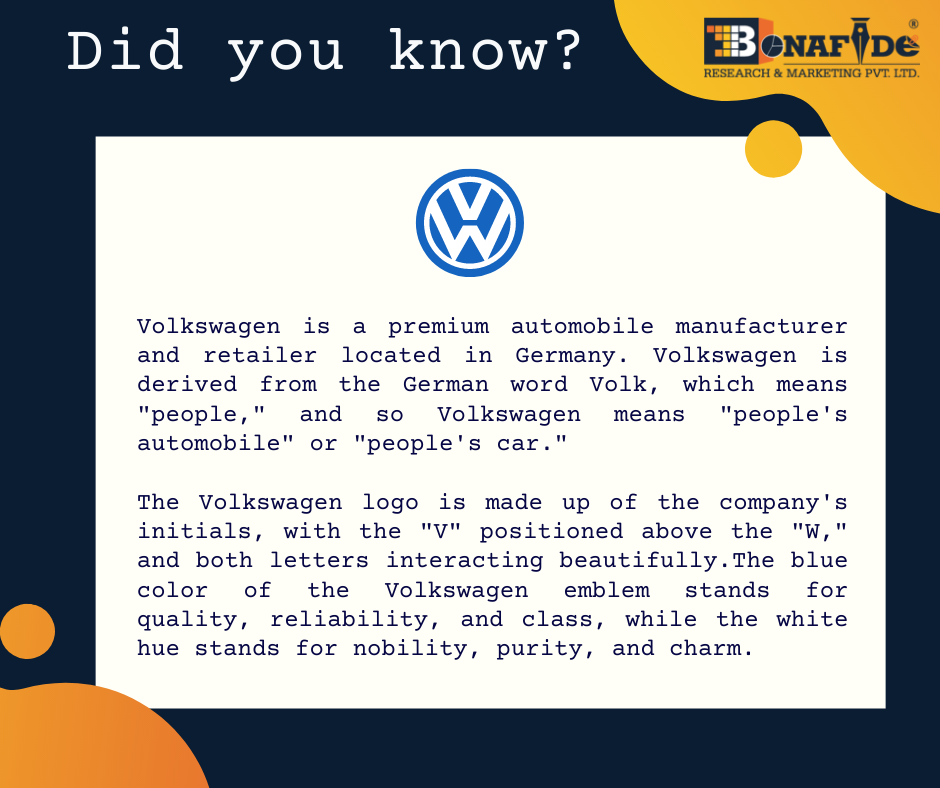 Did you know?

BONAFIDE®
RESEARCH & MARKETING PVT. LTD.

Volkswagen is a premium automobile manufacturer and retailer located in Germany. Volkswagen is derived from the German word Volk, which means "people," and so Volkswagen means "people's automobile" or "people's car."

The Volkswagen logo is made up of the company's initials, with the "V" positioned above the "W," and both letters interacting beautifully.The blue color of the Volkswagen emblem stands for quality, reliability, and class, while the white hue stands for nobility, purity, and charm.