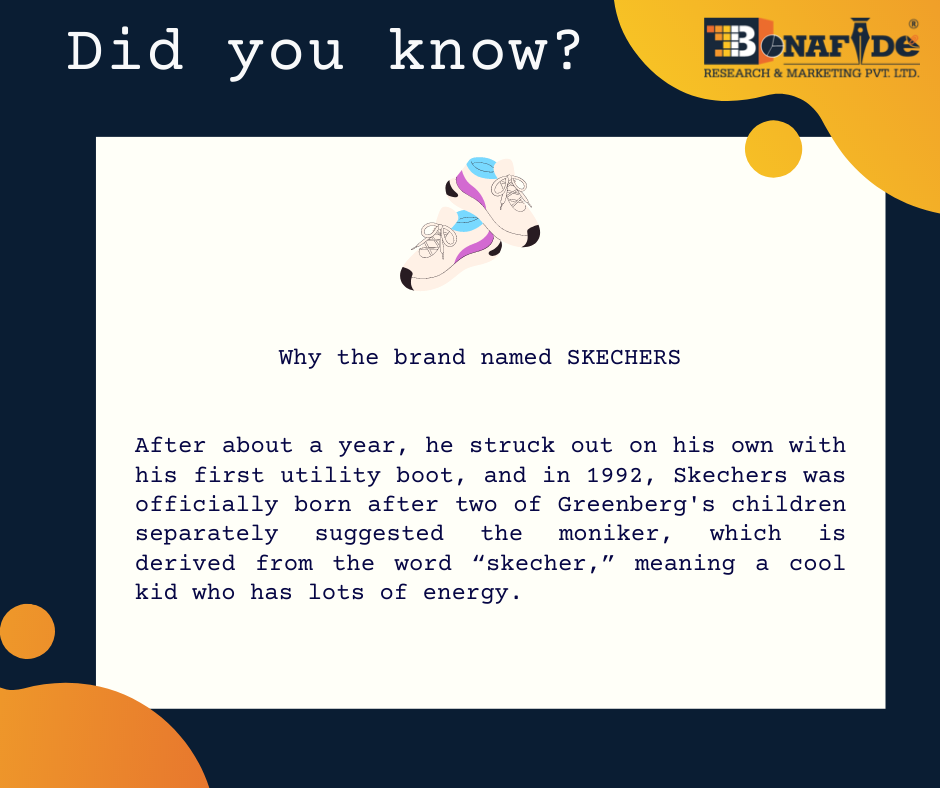 Did you know?

BONAFIDE®
RESEARCH & MARKETING PVT. LTD.

Why the brand named SKECHERS

After about a year, he struck out on his own with his first utility boot, and in 1992, Skechers was officially born after two of Greenberg's children separately suggested the moniker, which is derived from the word “skecher,” meaning a cool kid who has lots of energy.