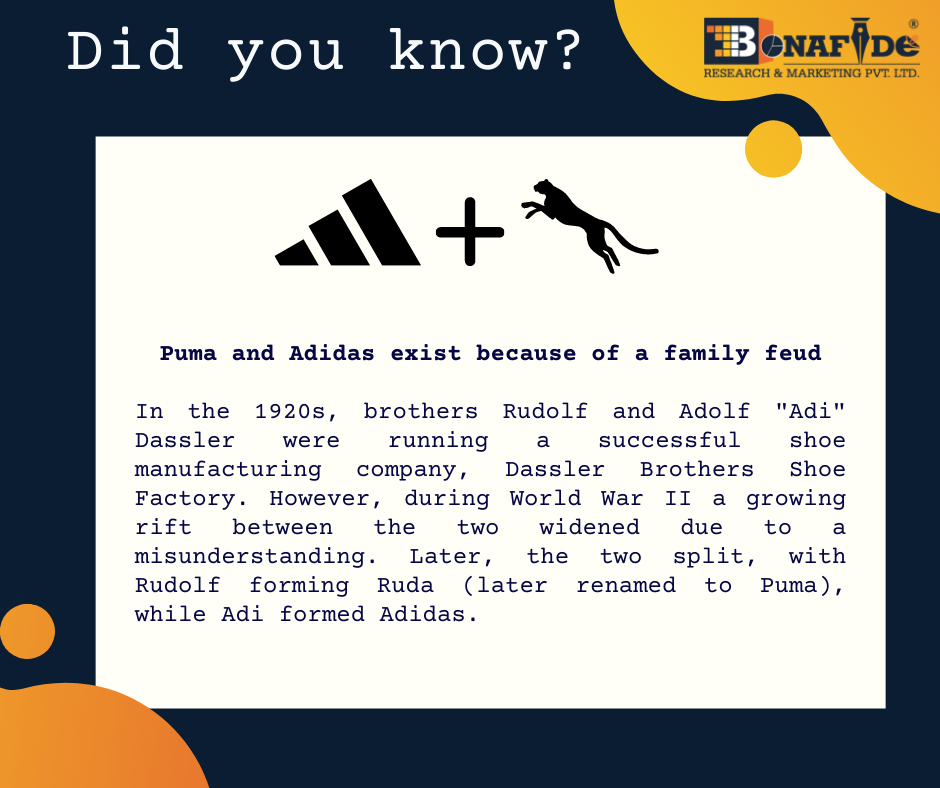 Did you know?

BONAFIDE®
RESEARCH & MARKETING PVT. LTD.

+

Puma and Adidas exist because of a family feud

In the 1920s, brothers Rudolf and Adolf "Adi" Dassler were running a successful shoe manufacturing company, Dassler Brothers Shoe Factory. However, during World War II a growing rift between the two widened due to a misunderstanding. Later, the two split, with Rudolf forming Ruda (later renamed to Puma), while Adi formed Adidas.