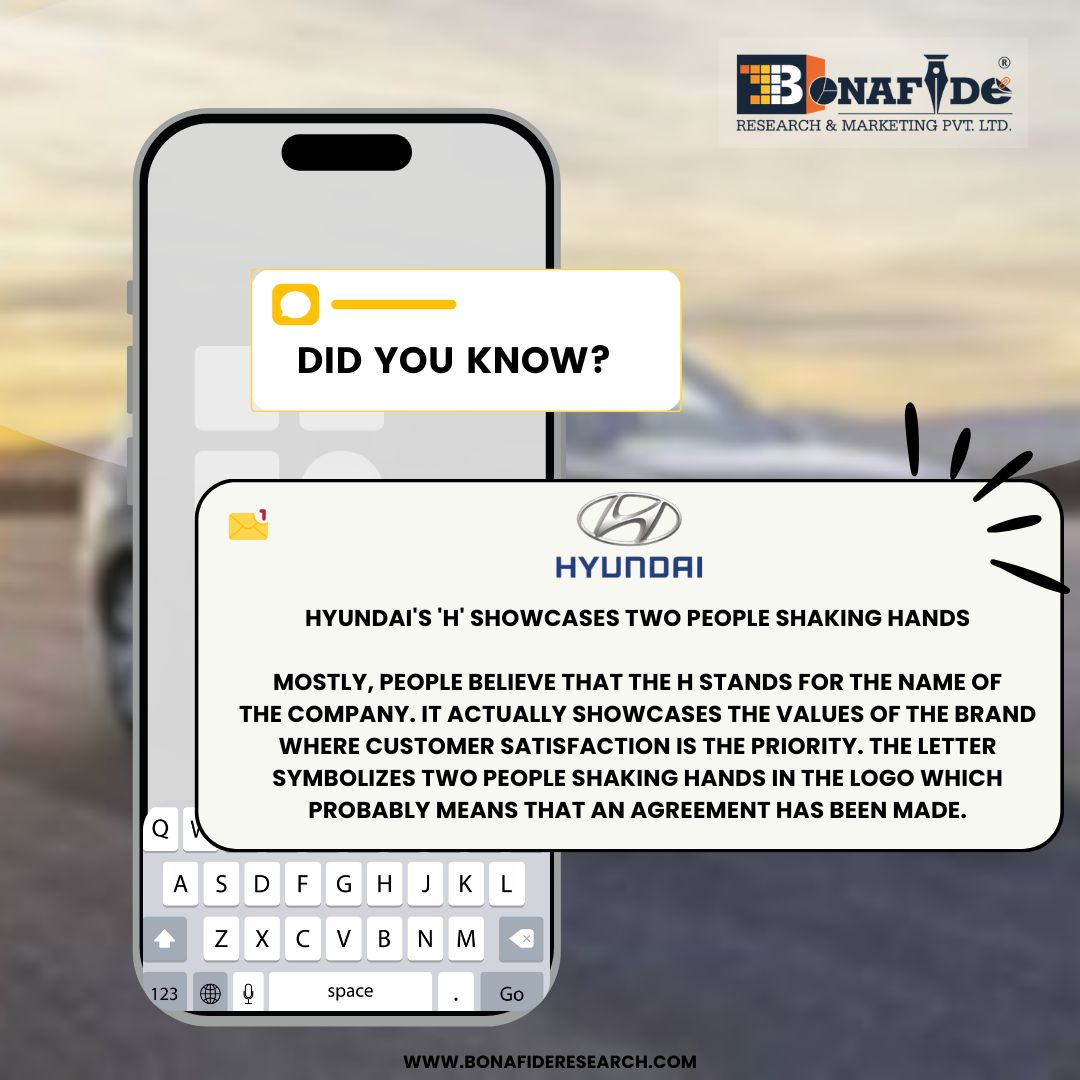 BONAFIDE®
RESEARCH & MARKETING PVT. LTD.

DID YOU KNOW?

1

HYUNDAI

HYUNDAI'S 'H' SHOWCASES TWO PEOPLE SHAKING HANDS

MOSTLY, PEOPLE BELIEVE THAT THE H STANDS FOR THE NAME OF THE COMPANY. IT ACTUALLY SHOWCASES THE VALUES OF THE BRAND WHERE CUSTOMER SATISFACTION IS THE PRIORITY. THE LETTER SYMBOLIZES TWO PEOPLE SHAKING HANDS IN THE LOGO WHICH PROBABLY MEANS THAT AN AGREEMENT HAS BEEN MADE.

Q W

A S D F G H J K L

Z X C V B N M

123 space . Go

WWW.BONAFIDERESEARCH.COM