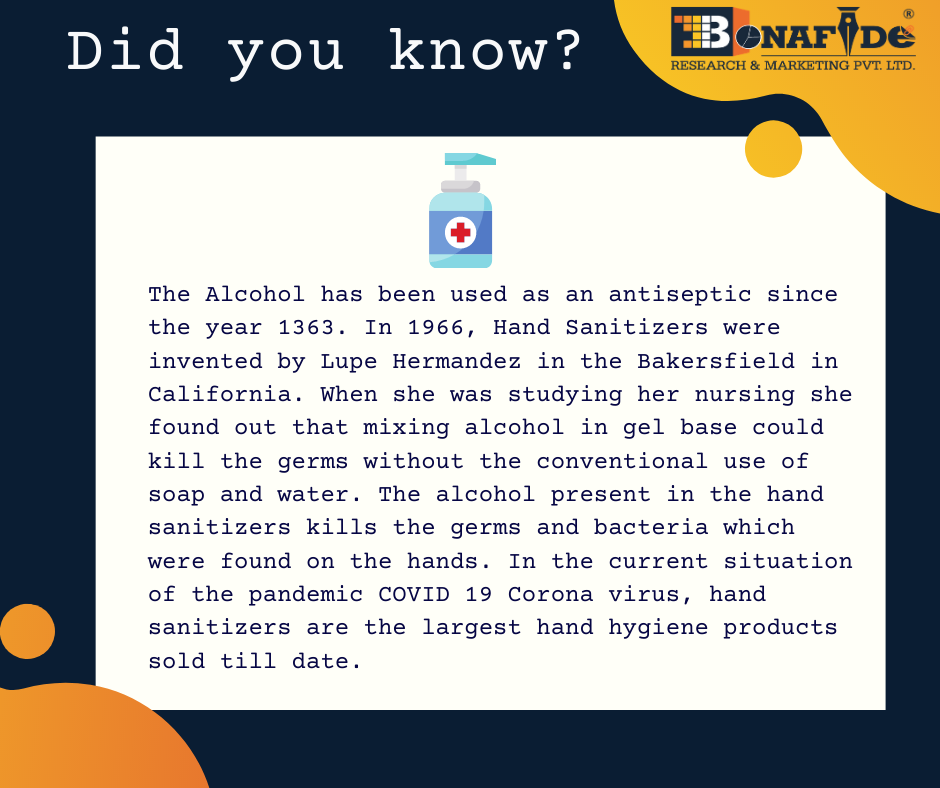 Did you know?

BONAFIDE®
RESEARCH & MARKETING PVT. LTD.

The Alcohol has been used as an antiseptic since the year 1363. In 1966, Hand Sanitizers were invented by Lupe Hermandez in the Bakersfield in California. When she was studying her nursing she found out that mixing alcohol in gel base could kill the germs without the conventional use of soap and water. The alcohol present in the hand sanitizers kills the germs and bacteria which were found on the hands. In the current situation of the pandemic COVID 19 Corona virus, hand sanitizers are the largest hand hygiene products sold till date.